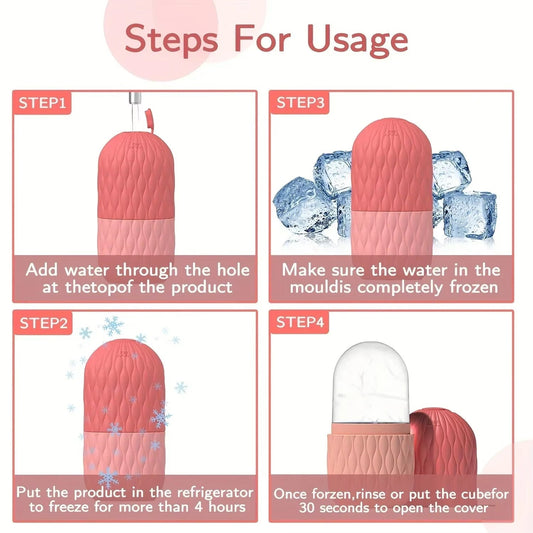 Steps For Usage

STEP1

Add water through the hole at thetopof the product

STEP3

Make sure the water in the mouldis completely frozen

STEP2

Put the product in the refrigerator to freeze for more than 4 hours

STEP4

Once forzen,rinse or put the cubefor 30 seconds to open the cover